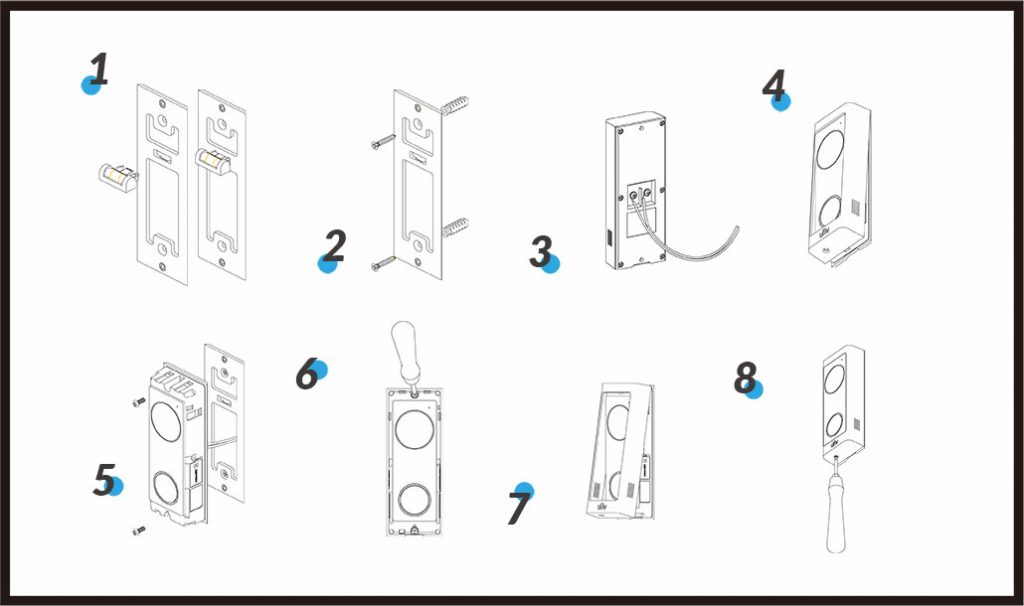 1

2

3

4

5

6

7

8